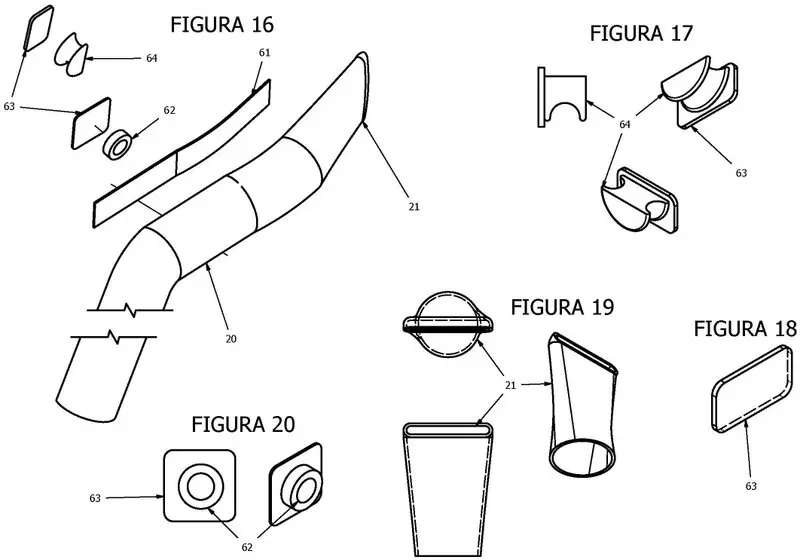 FIGURA 16

64

61

63

62

21

20

FIGURA 17

64

63

FIGURA 19

21

FIGURA 18

63

FIGURA 20

63

62